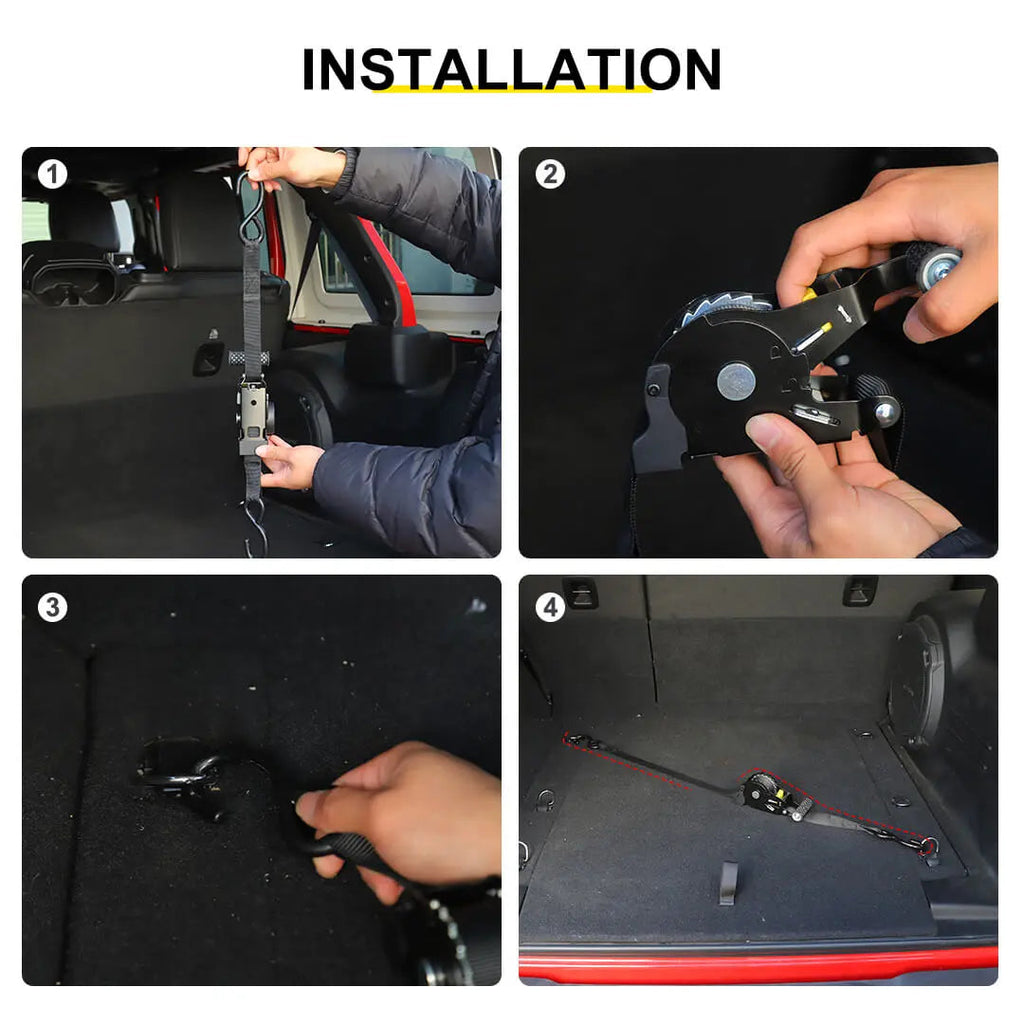 INSTALLATION

1

2

3

4