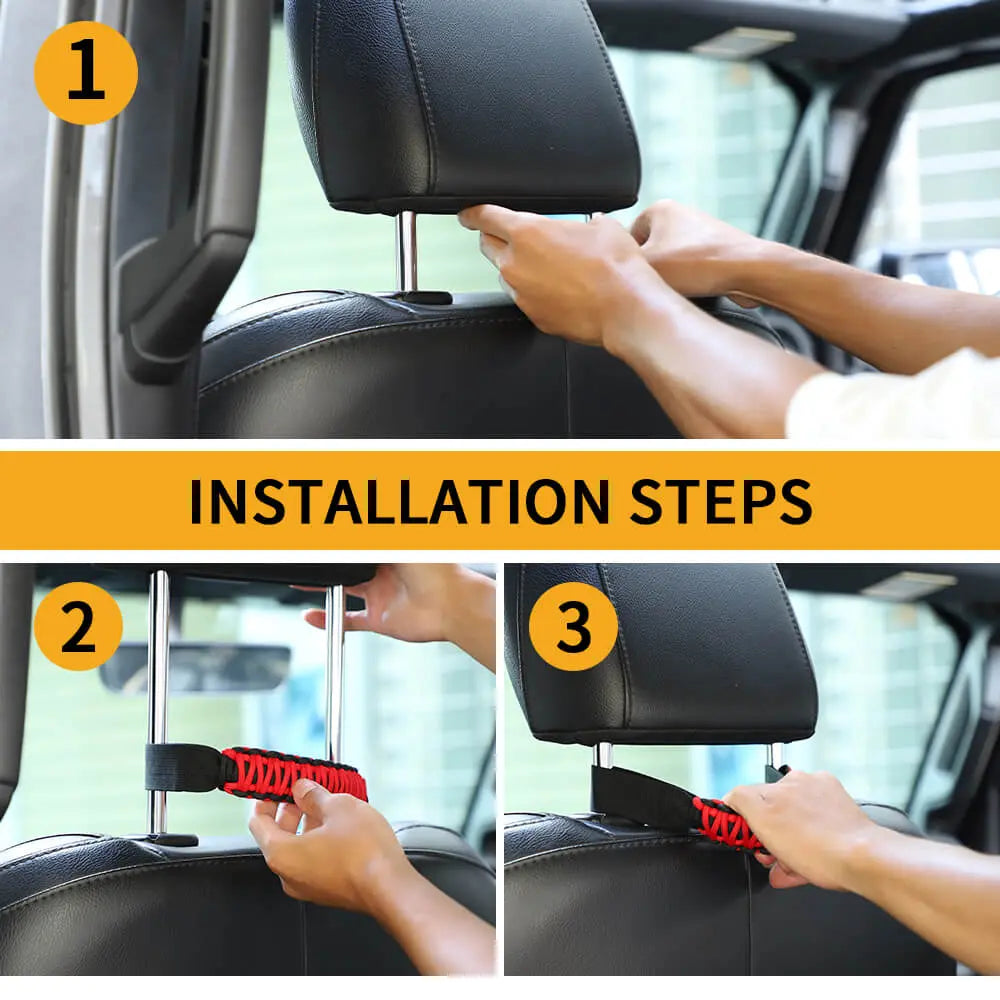 1

INSTALLATION STEPS

2

3