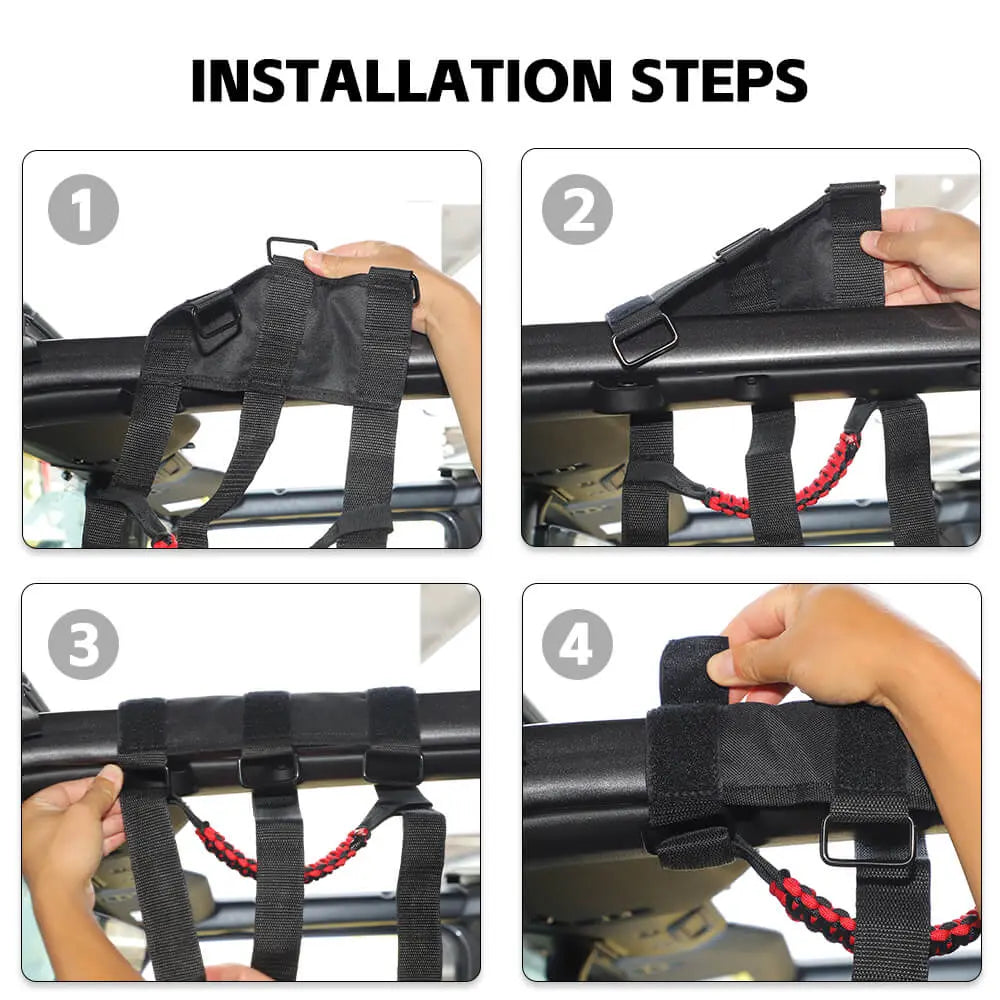 INSTALLATION STEPS

1

2

3

4