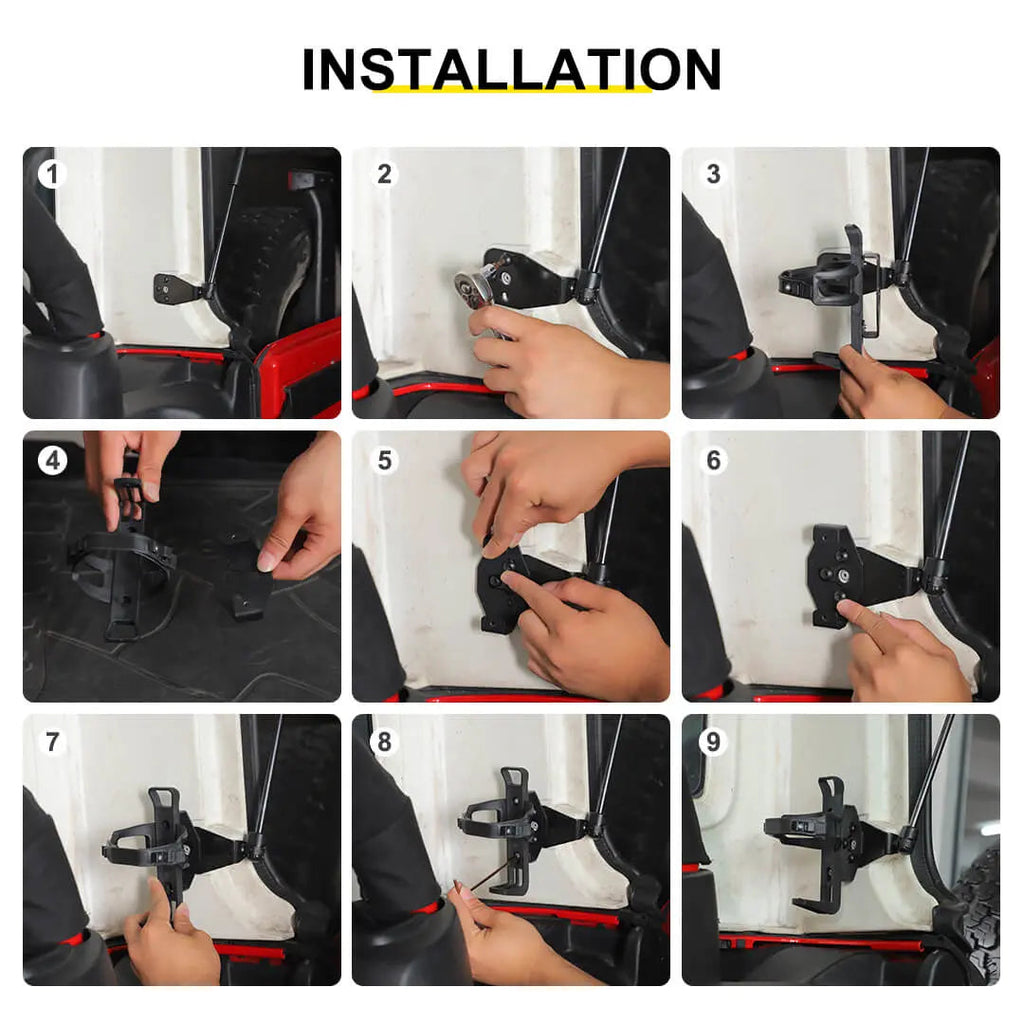 INSTALLATION

1

2

3

4

5

6

7

8

9