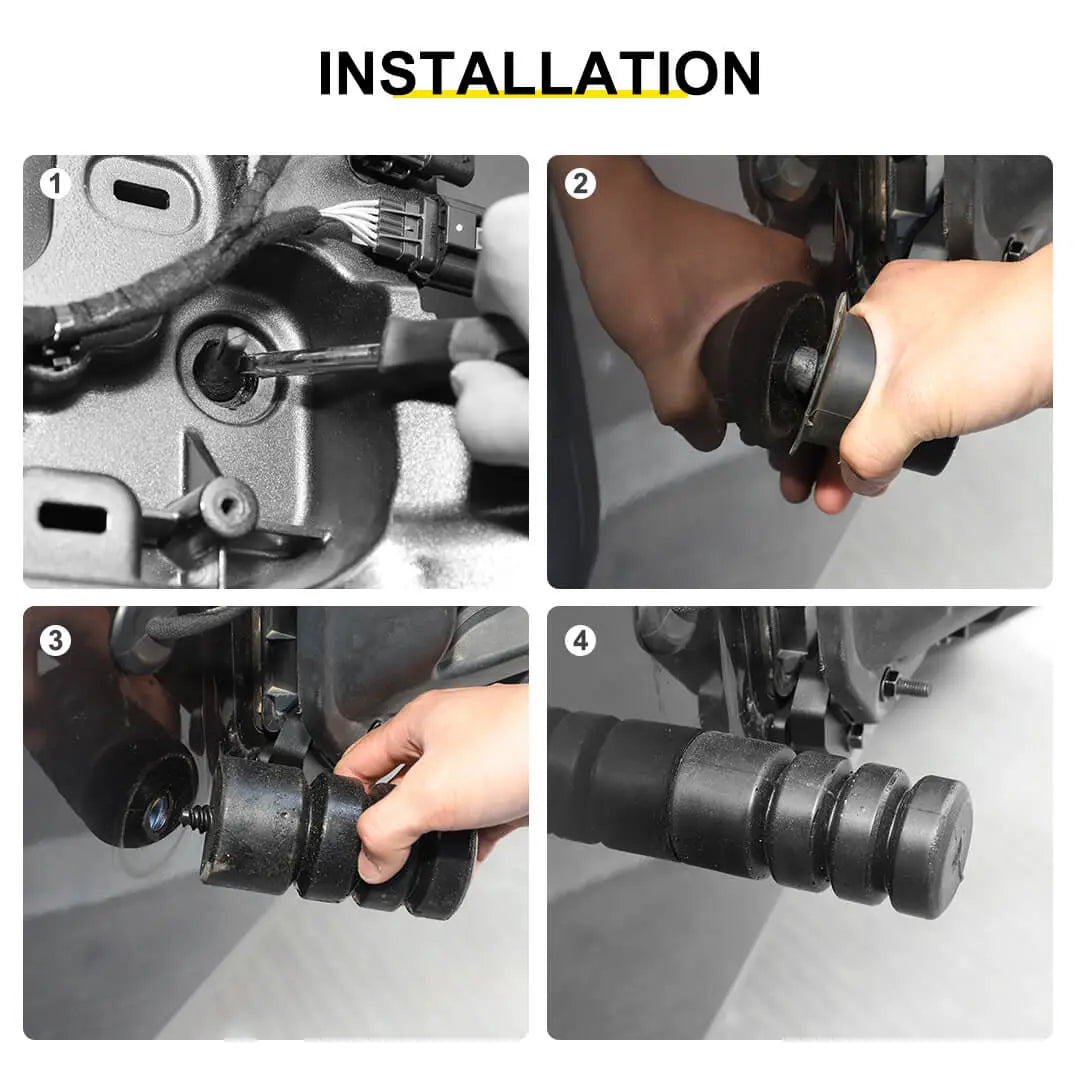 INSTALLATION

1

2

3

4