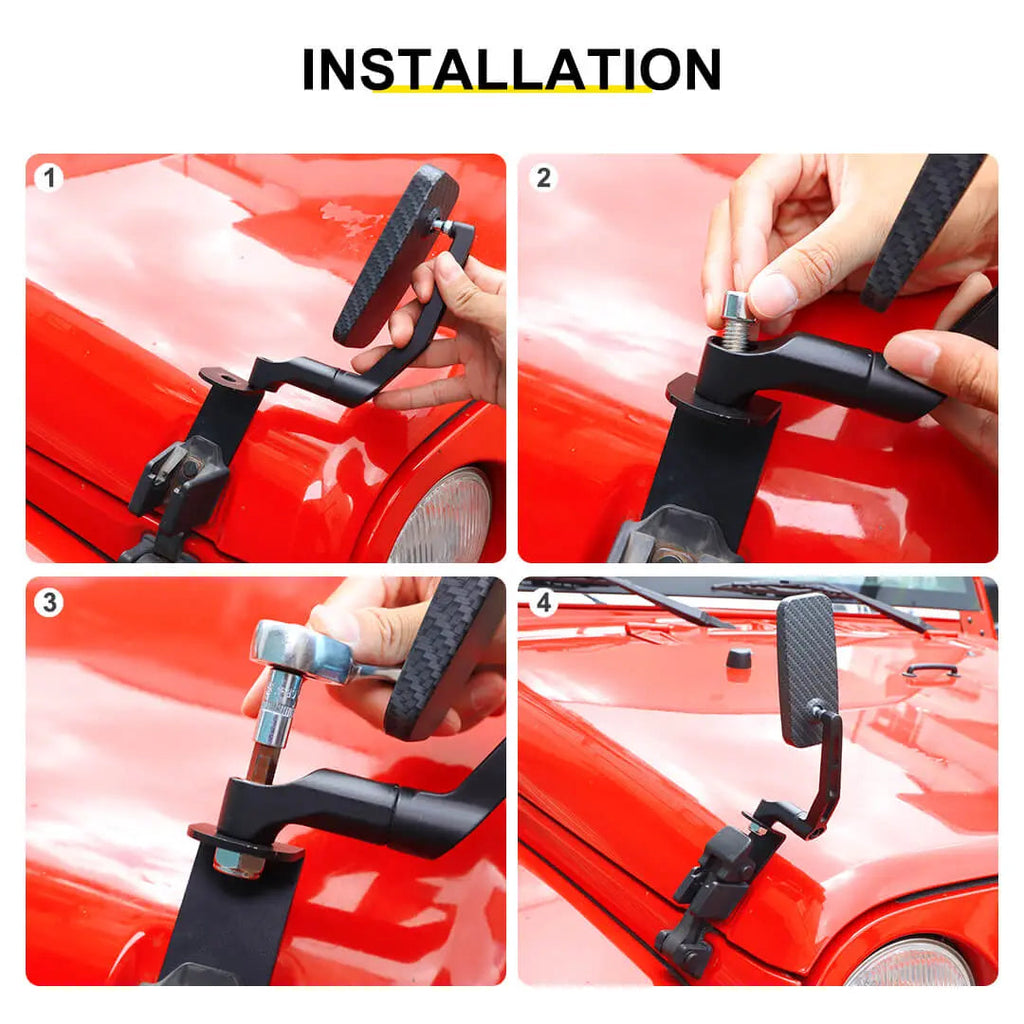 INSTALLATION

1

2

3

4