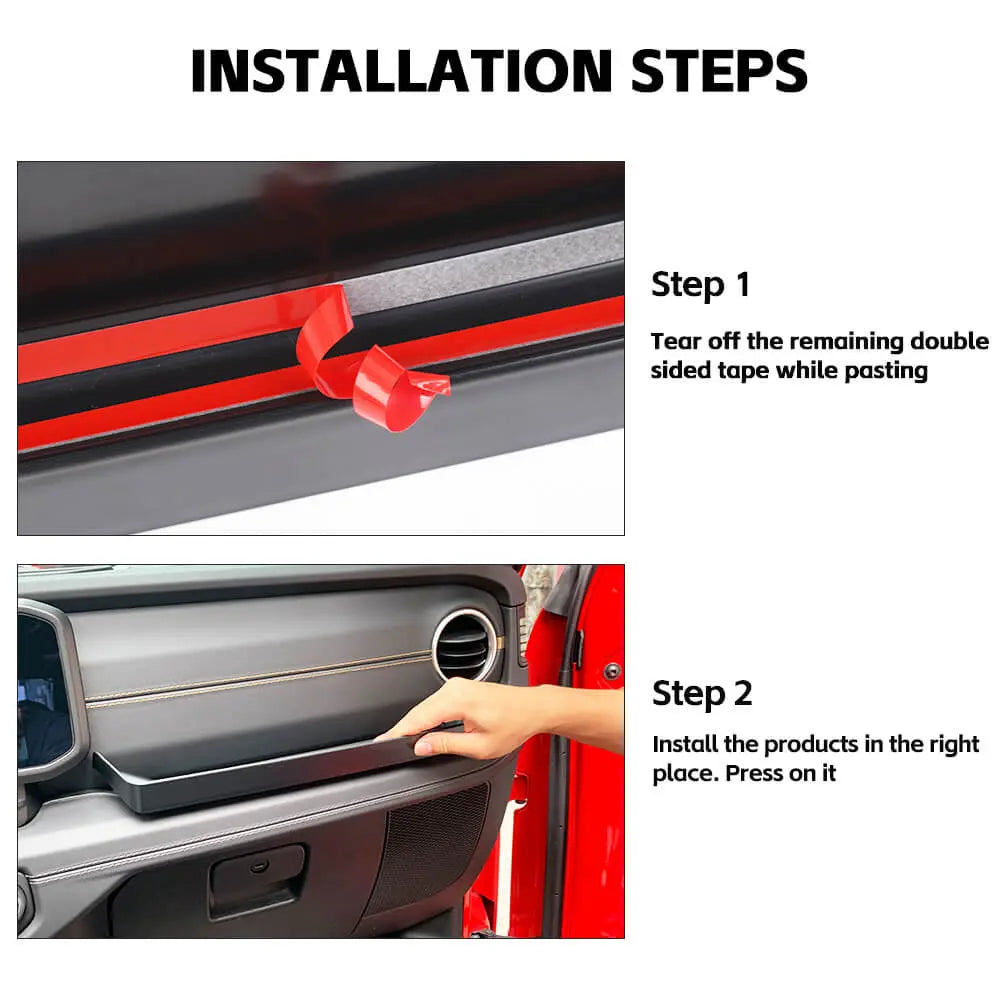 INSTALLATION STEPS

Step 1

Tear off the remaining double sided tape while pasting

Step 2

Install the products in the right place. Press on it