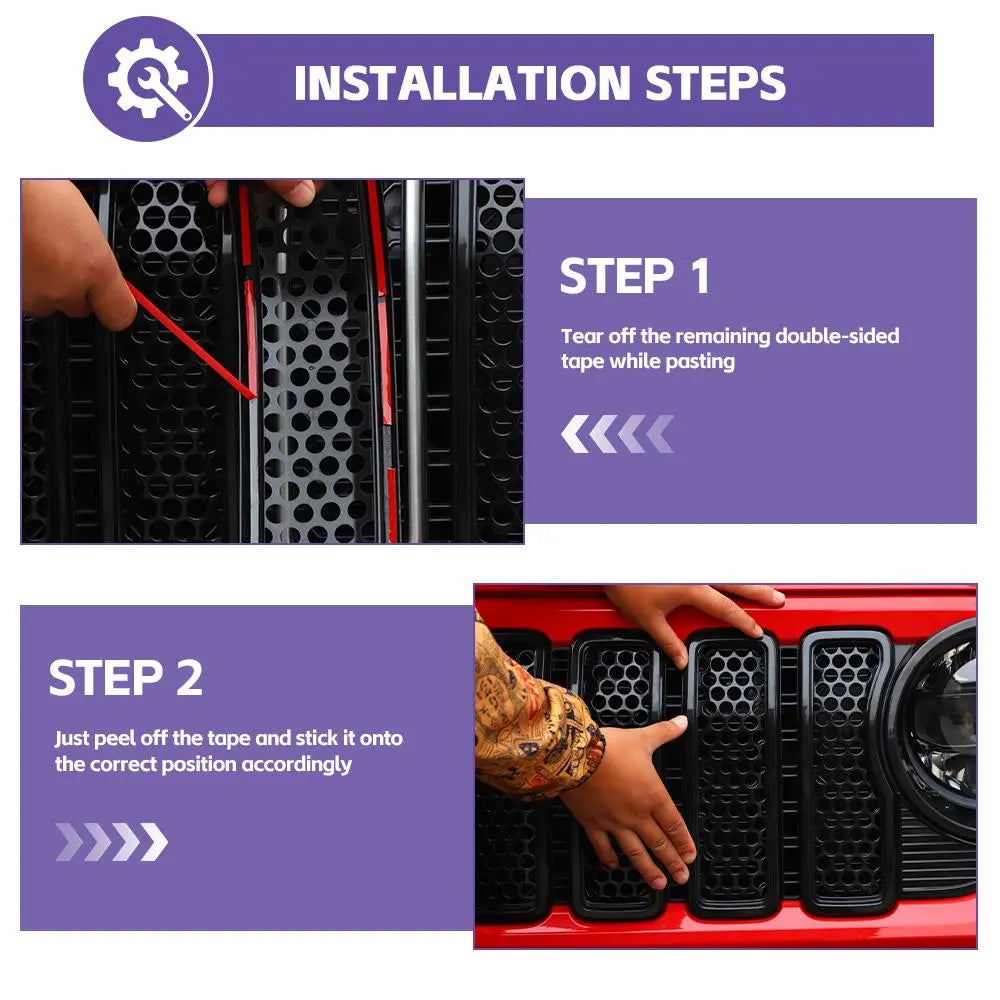 INSTALLATION STEPS

STEP 1

Tear off the remaining double-sided tape while pasting

STEP 2

Just peel off the tape and stick it onto the correct position accordingly