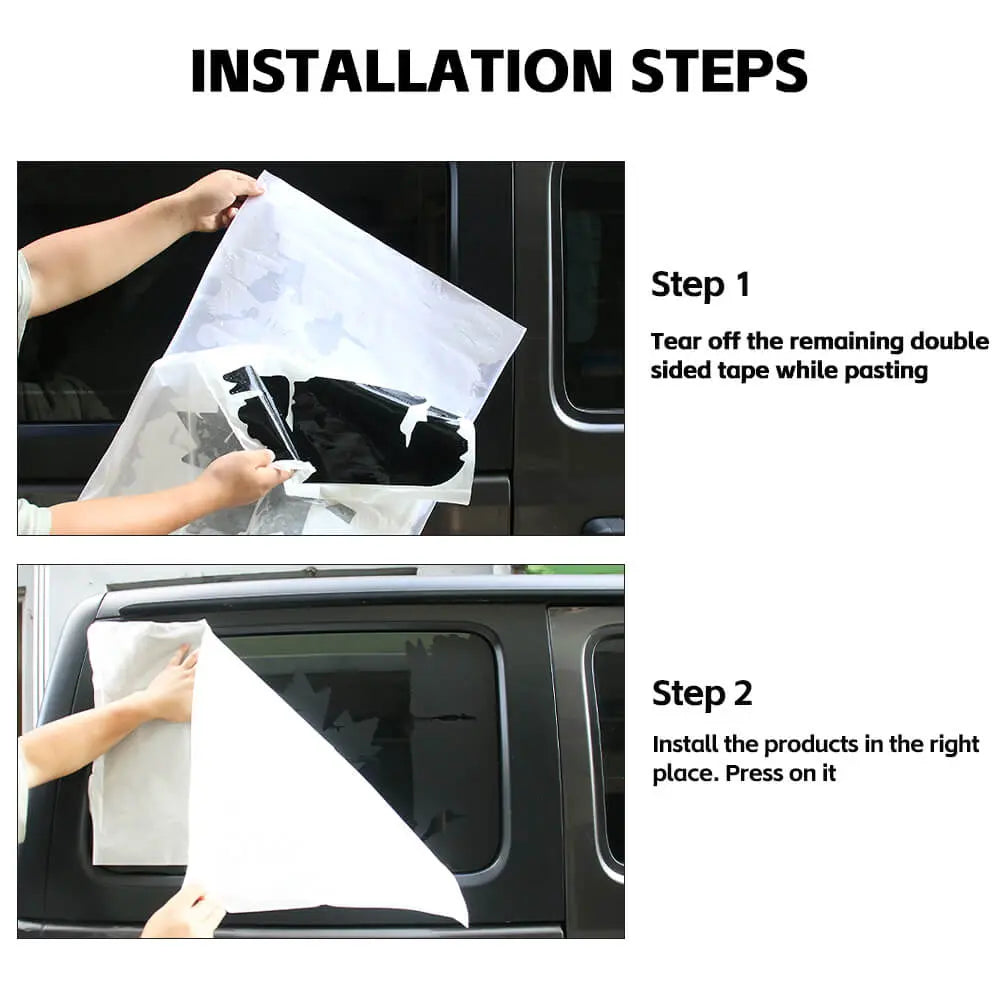 INSTALLATION STEPS

Step 1

Tear off the remaining double sided tape while pasting

Step 2

Install the products in the right place. Press on it