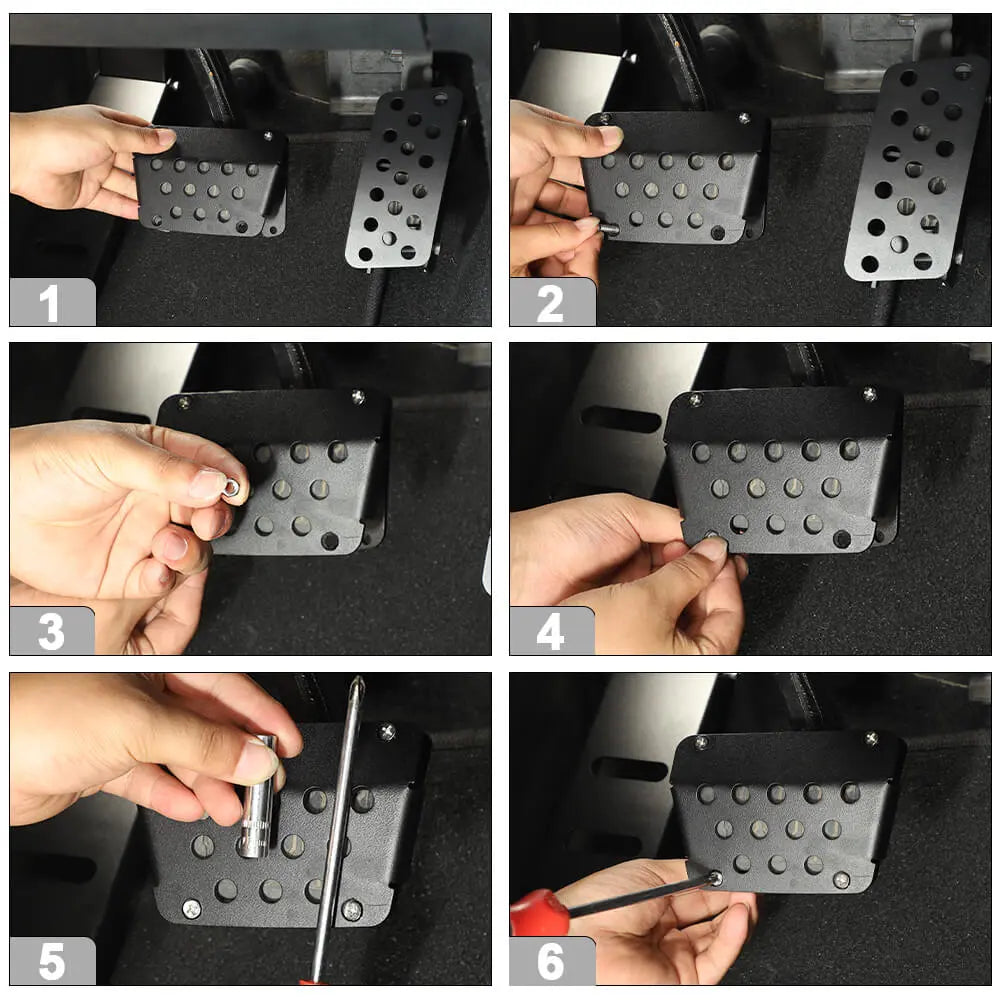 1

2

3

4

5

6