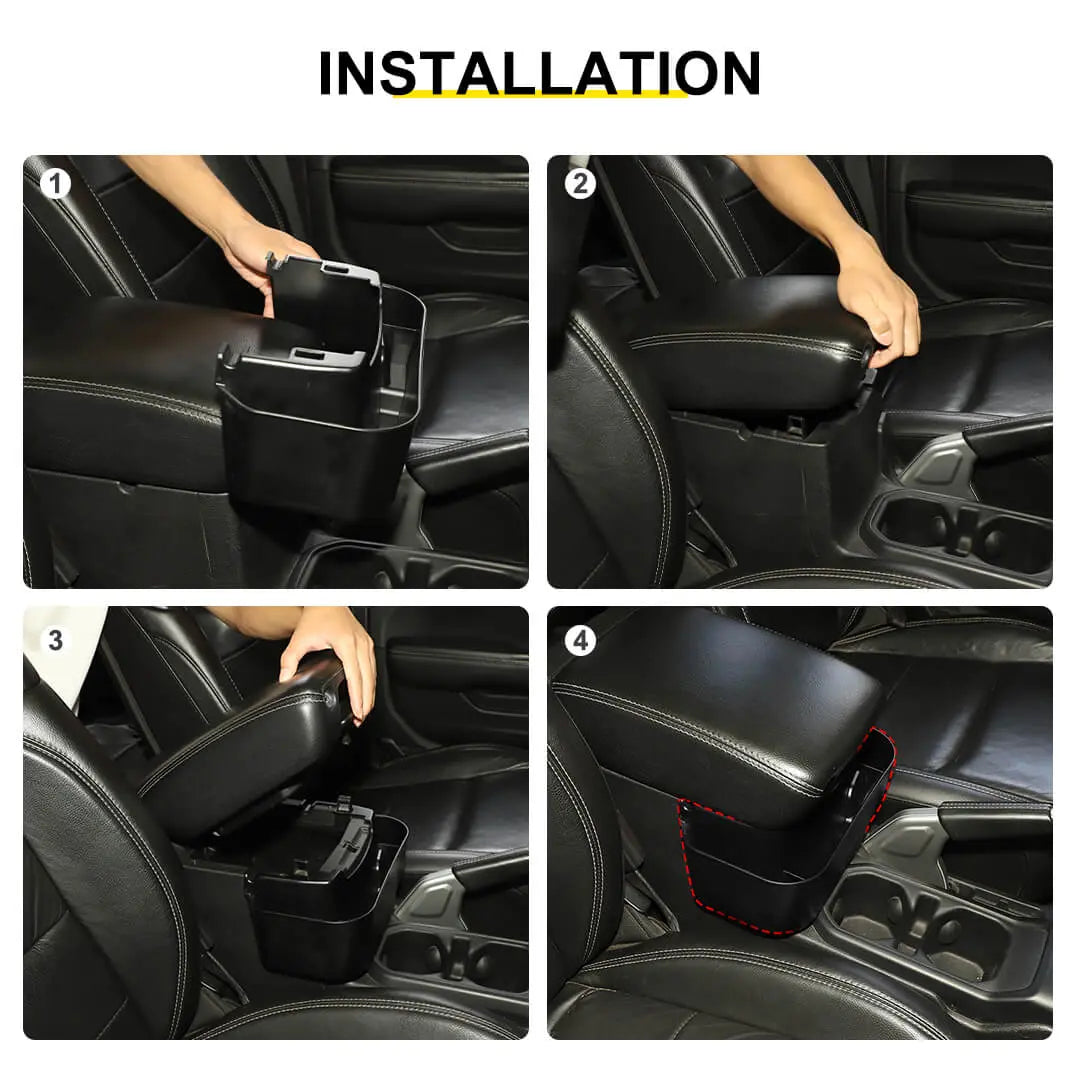 INSTALLATION

1

2

3

4