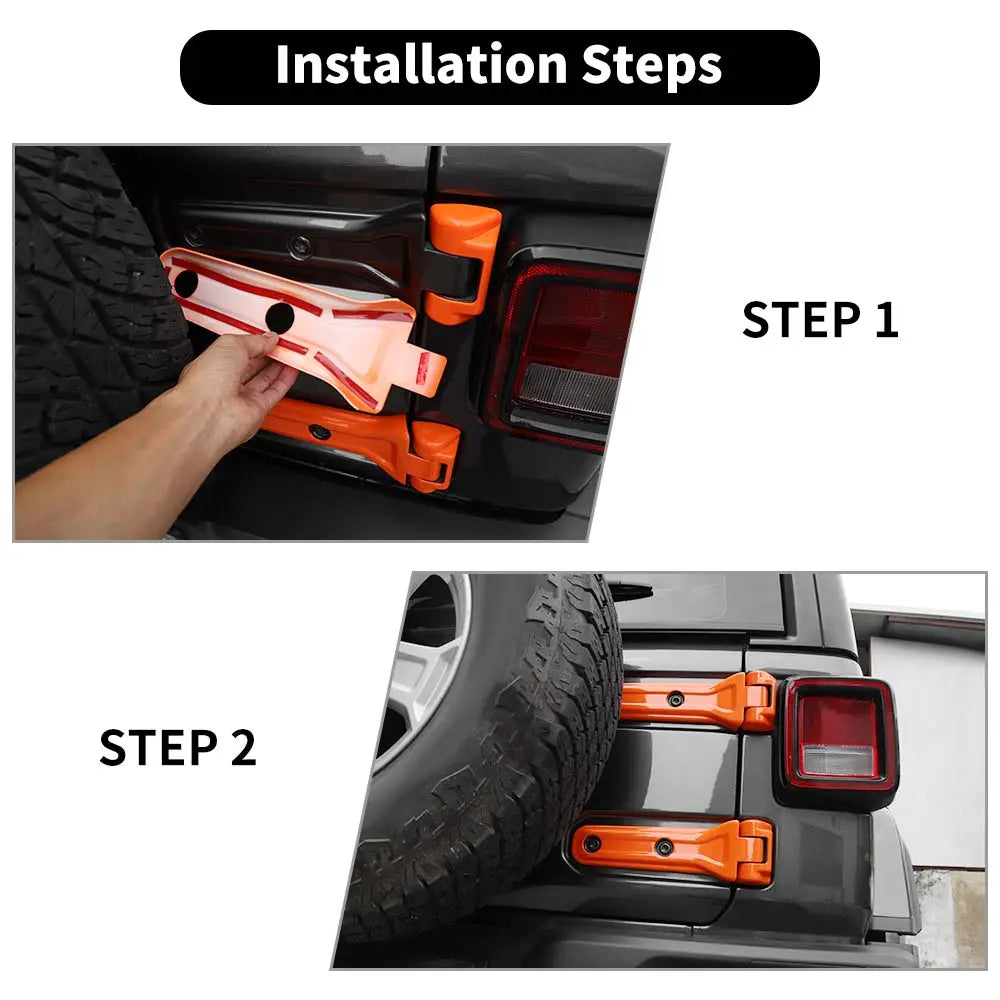 Installation Steps

STEP 1

STEP 2