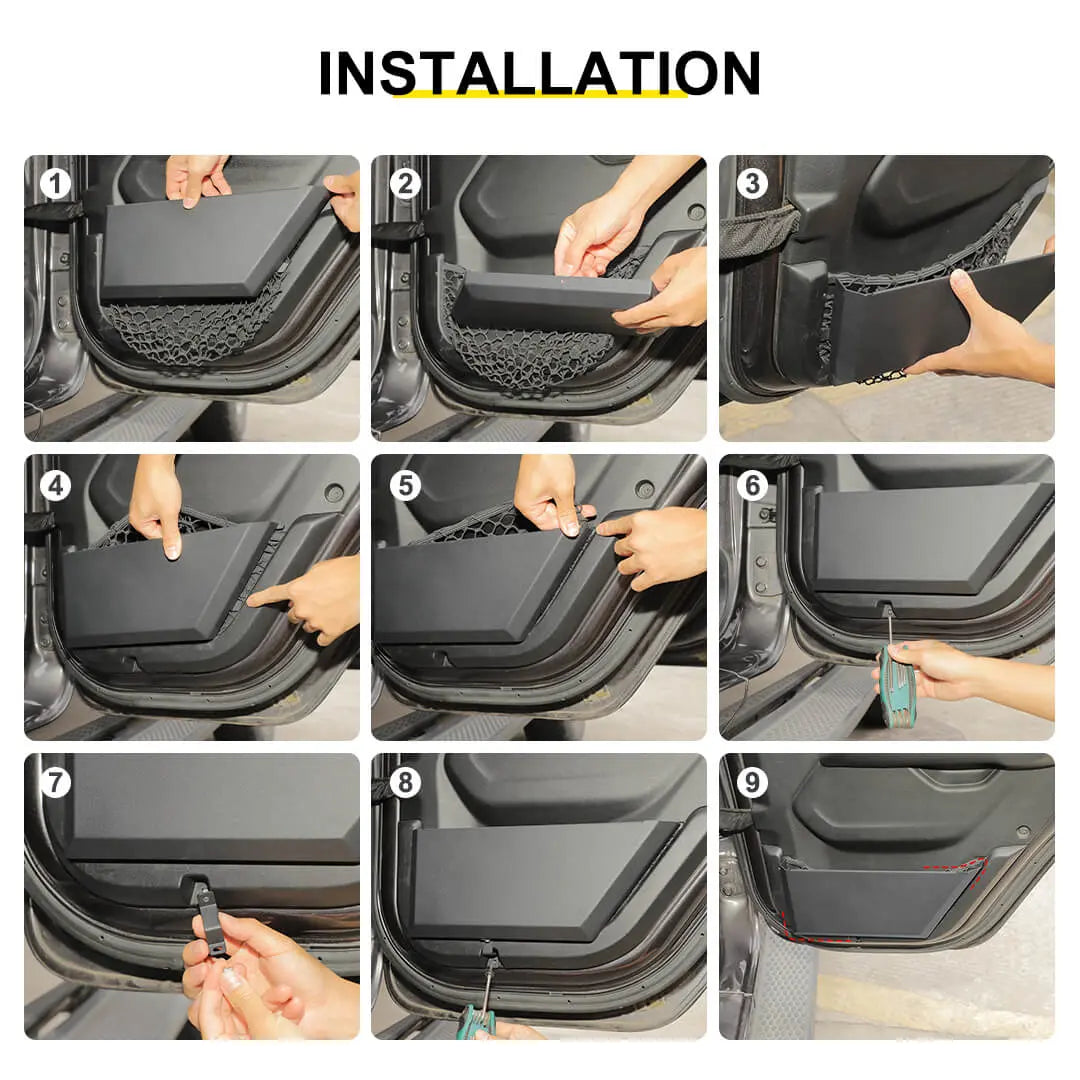 INSTALLATION

1

2

3

4

5

6

7

8

9