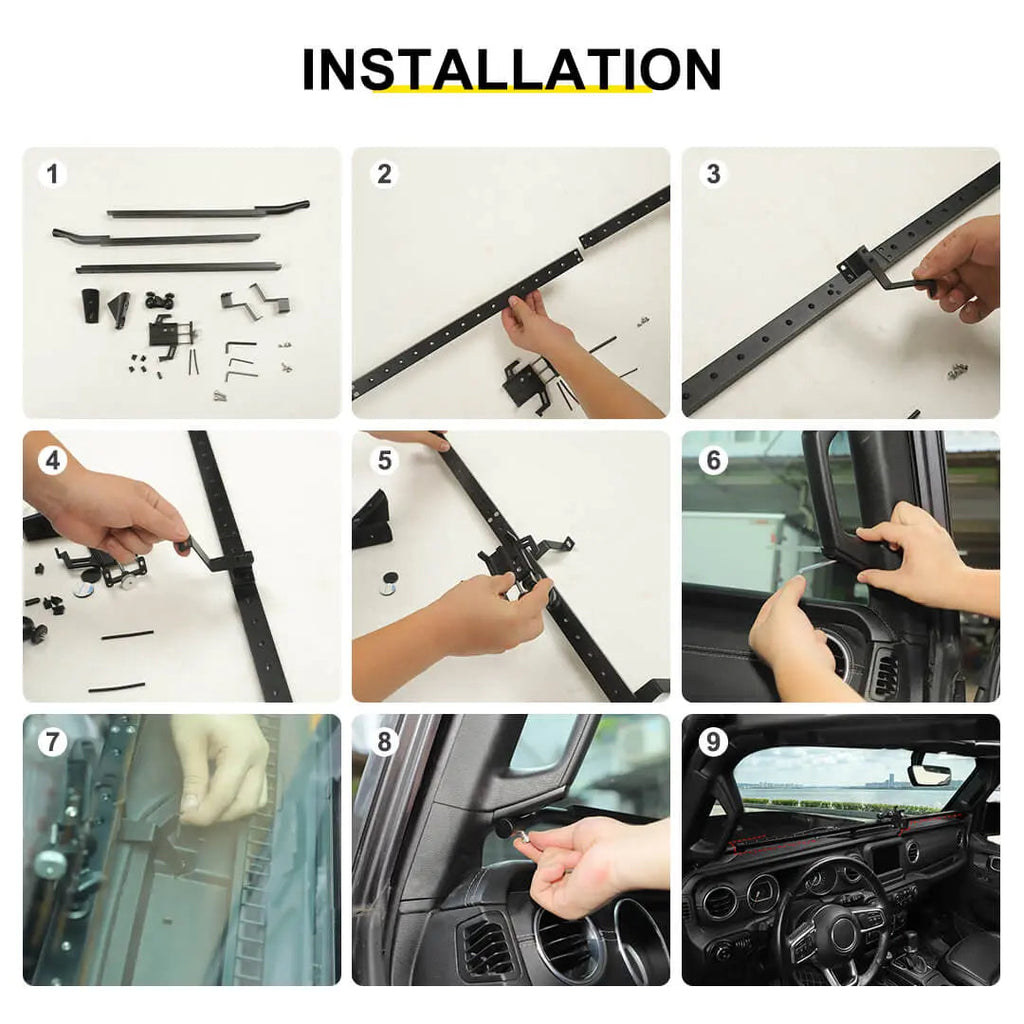 INSTALLATION

1

2

3

4

5

6

7

8

9