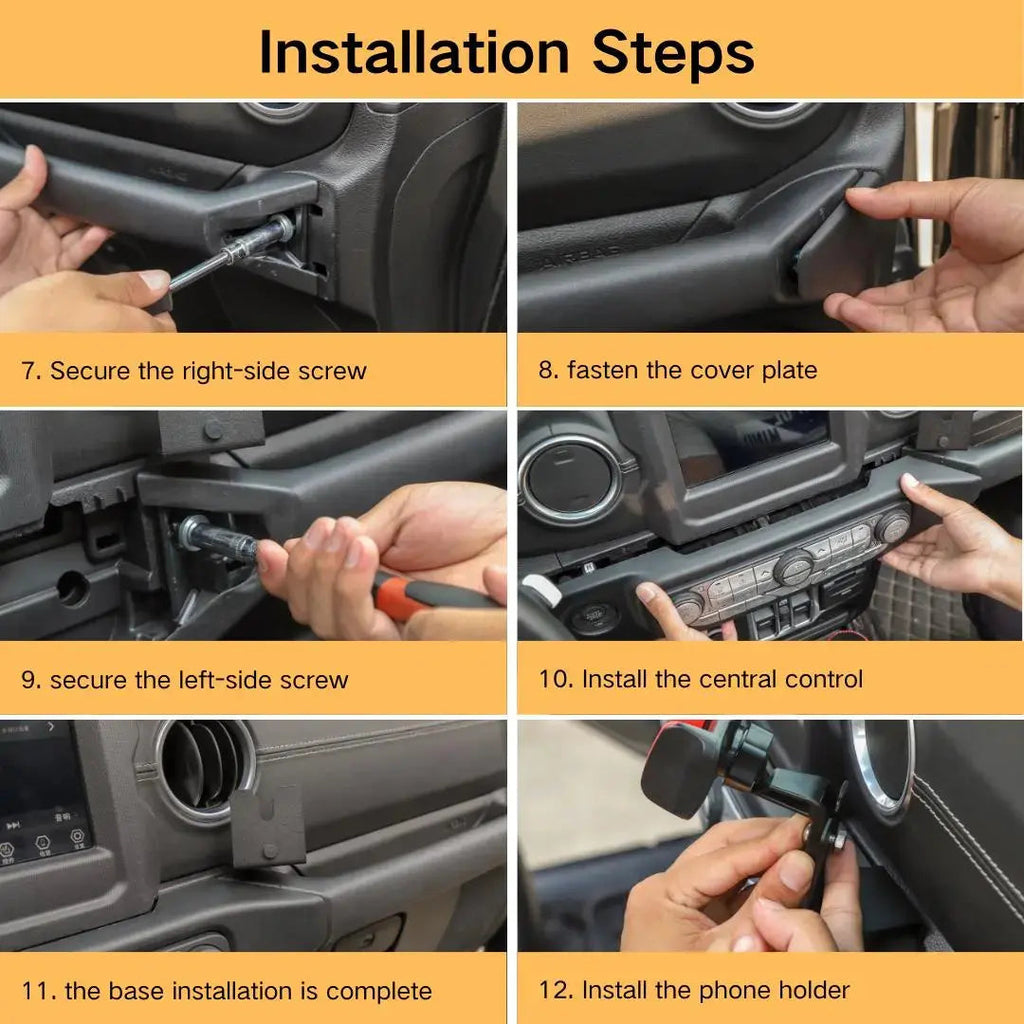 Installation Steps

7. Secure the right-side screw

8. fasten the cover plate

9. secure the left-side screw

10. Install the central control

11. the base installation is complete

12. Install the phone holder