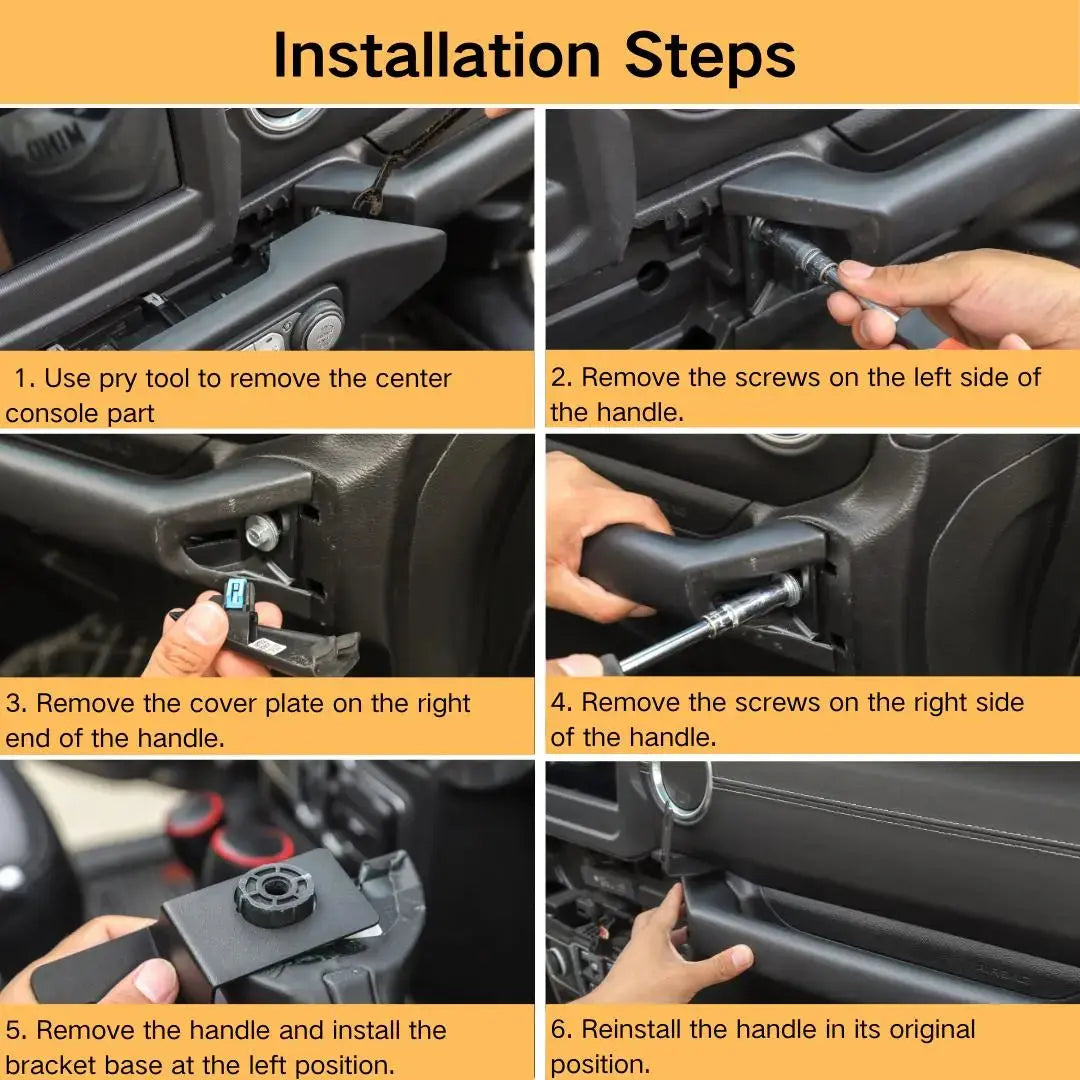 Installation Steps

1. Use pry tool to remove the center console part

2. Remove the screws on the left side of the handle.

3. Remove the cover plate on the right end of the handle.

4. Remove the screws on the right side of the handle.

5. Remove the handle and install the bracket base at the left position.

6. Reinstall the handle in its original position.