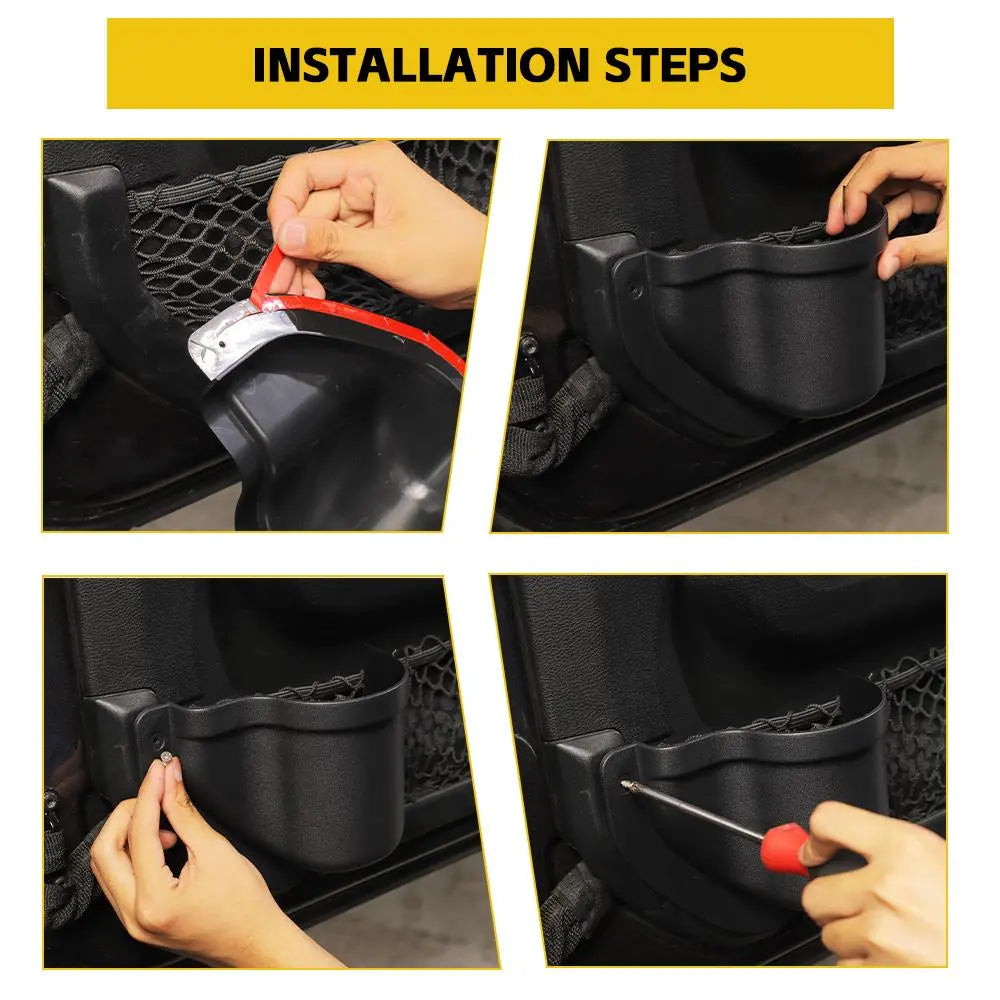 INSTALLATION STEPS