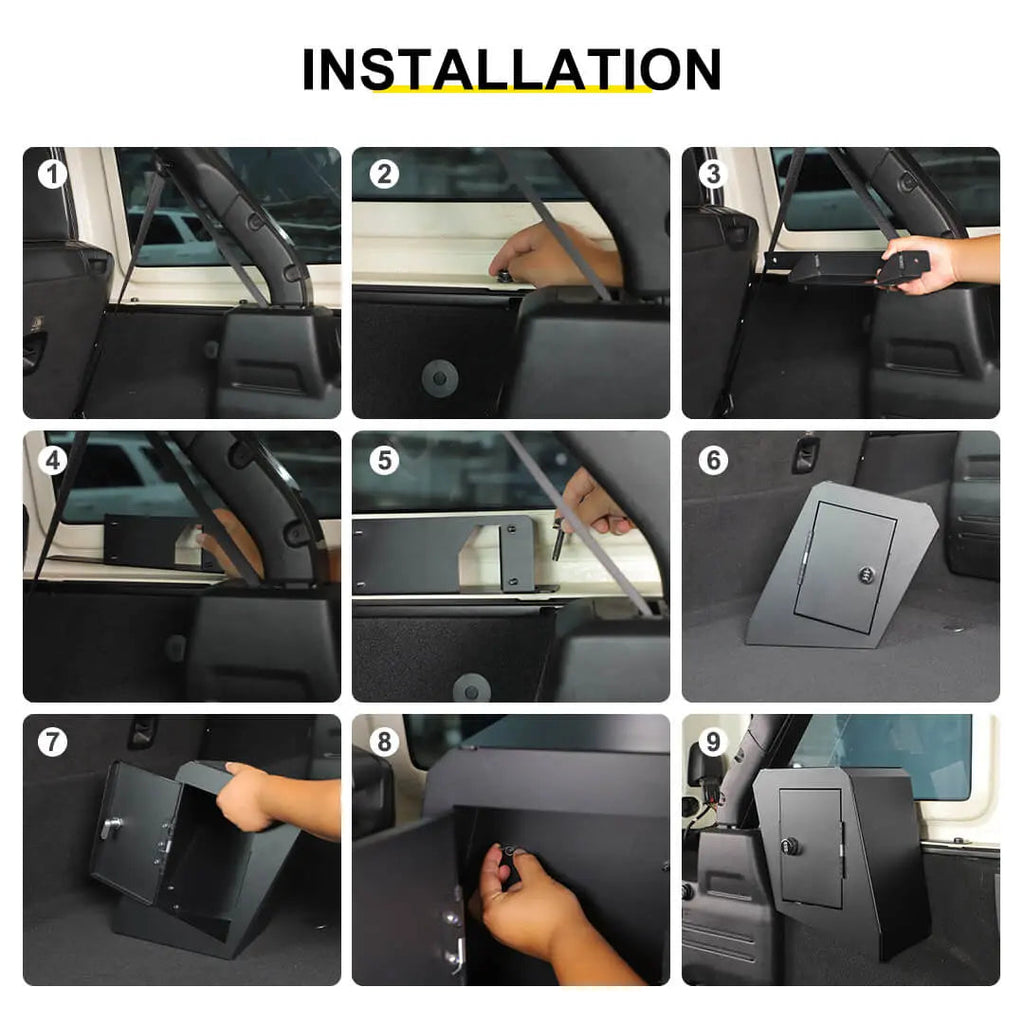 INSTALLATION

1

2

3

4

5

6

7

8

9