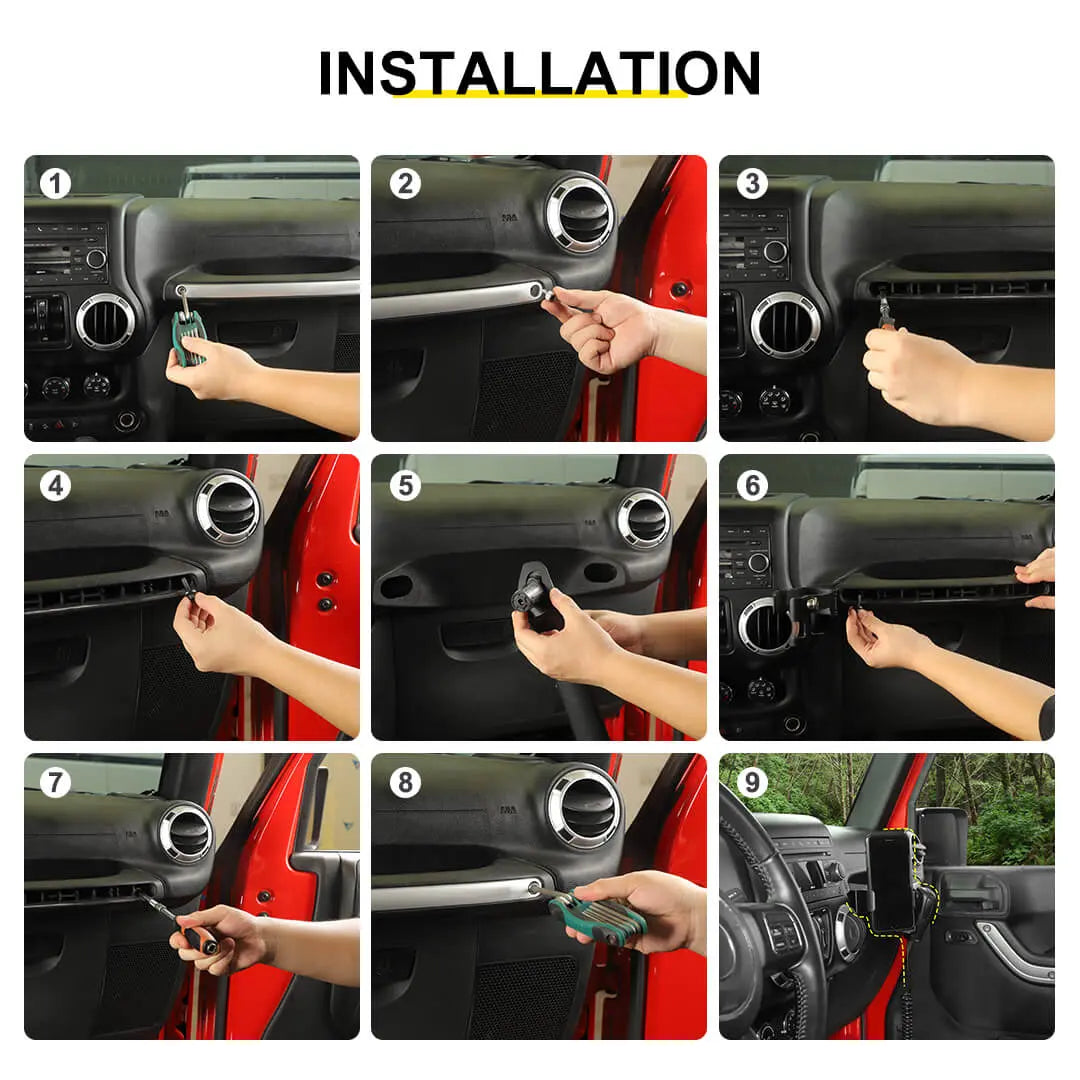 INSTALLATION

1

2

3

4

5

6

7

8

9