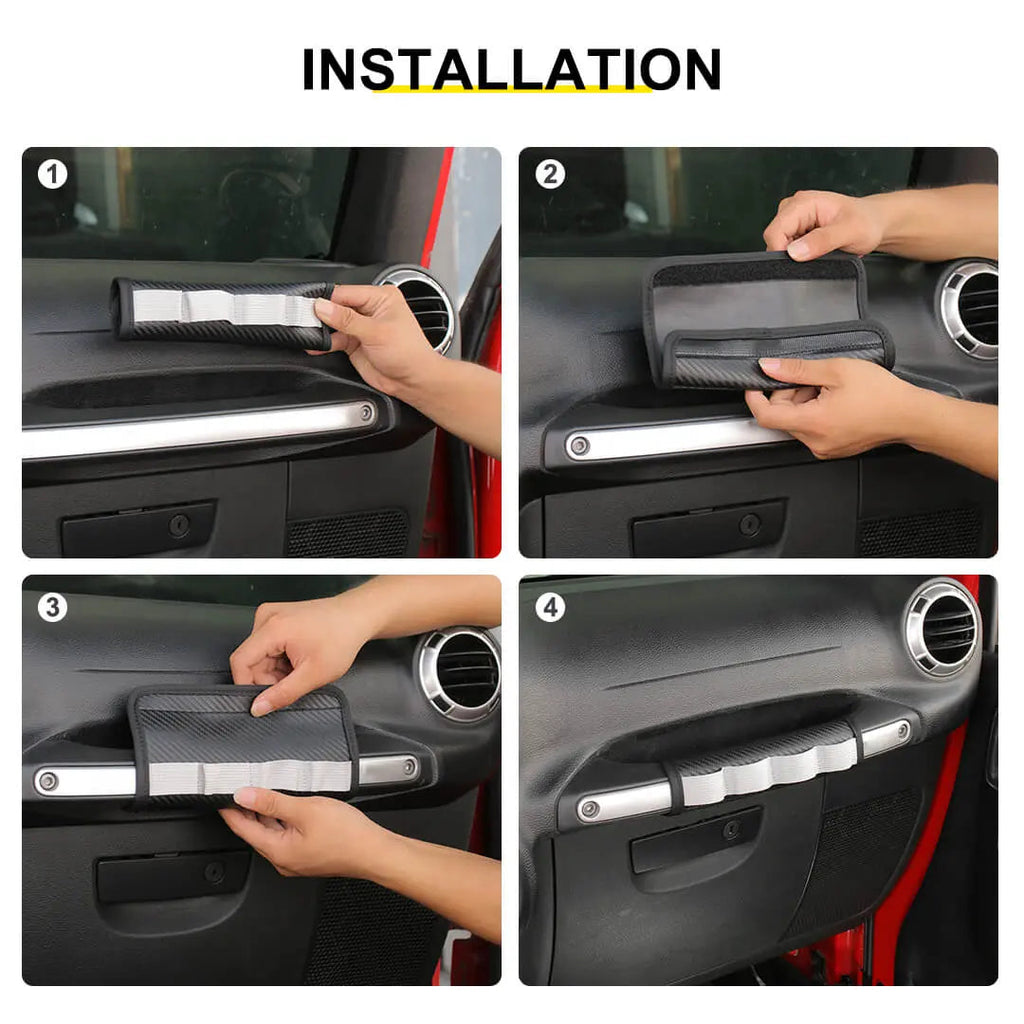 INSTALLATION

1

2

3

4