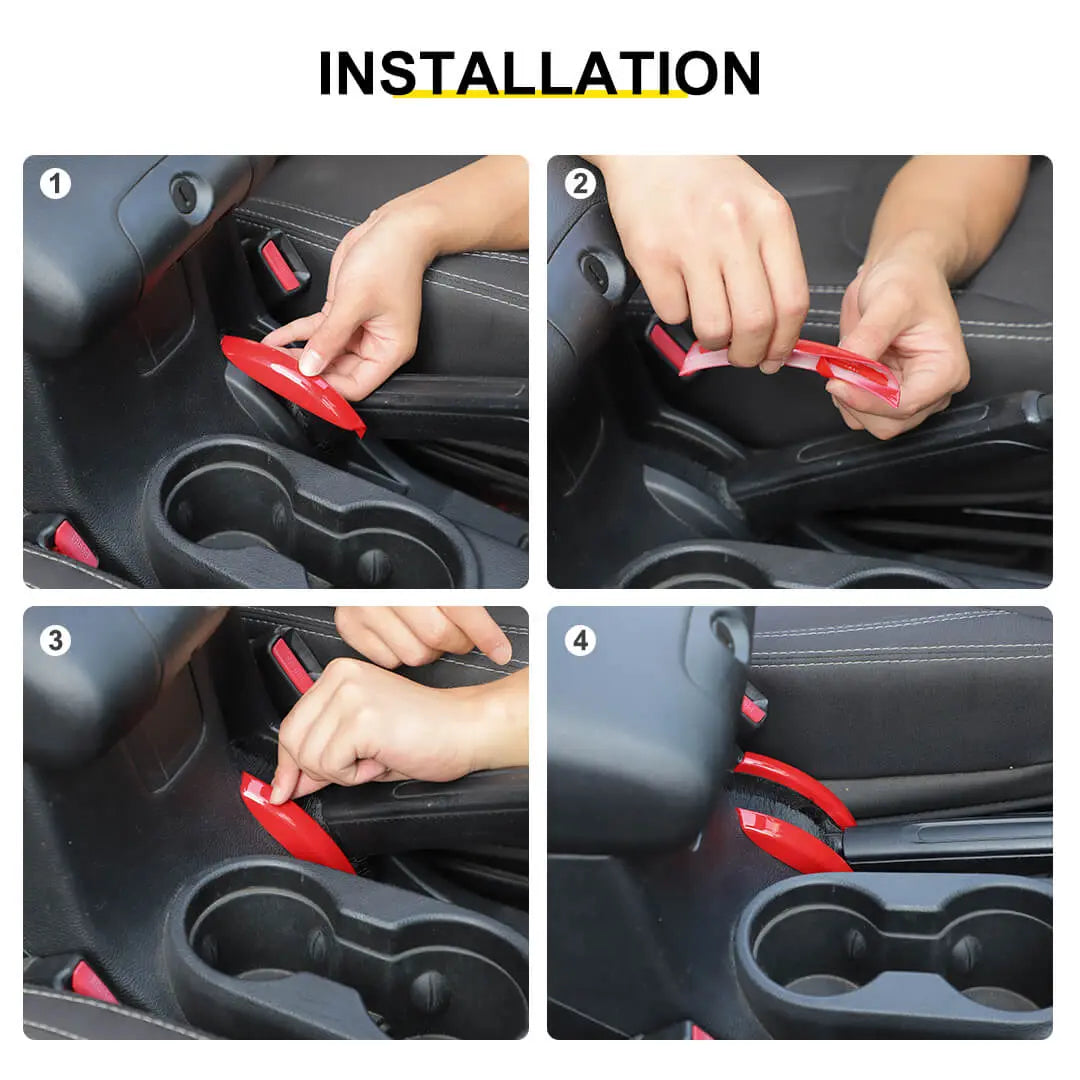 INSTALLATION

1

2

3

4