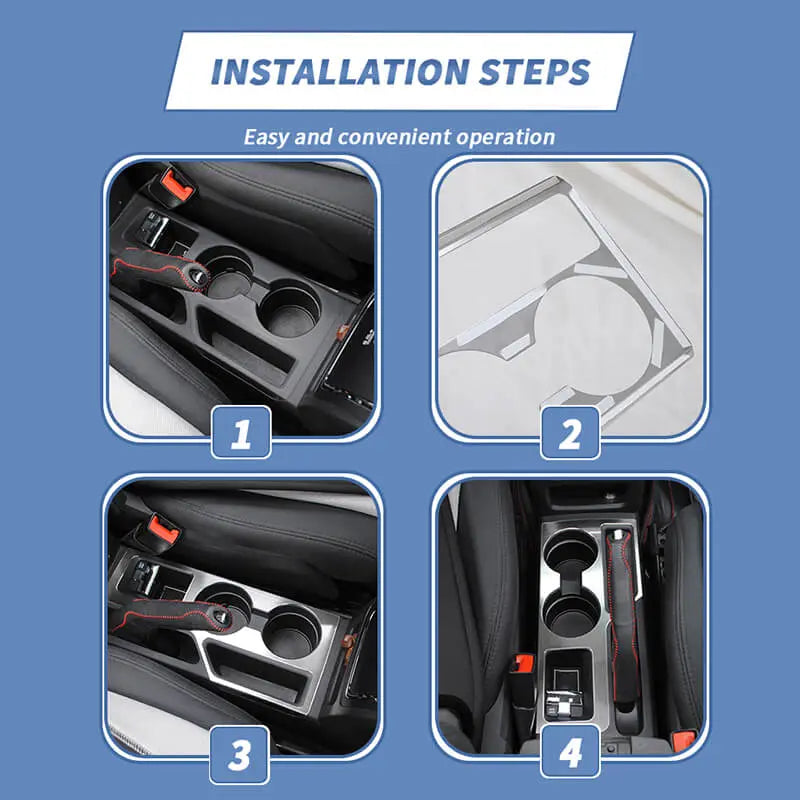 INSTALLATION STEPS

Easy and convenient operation

1

2

3

4