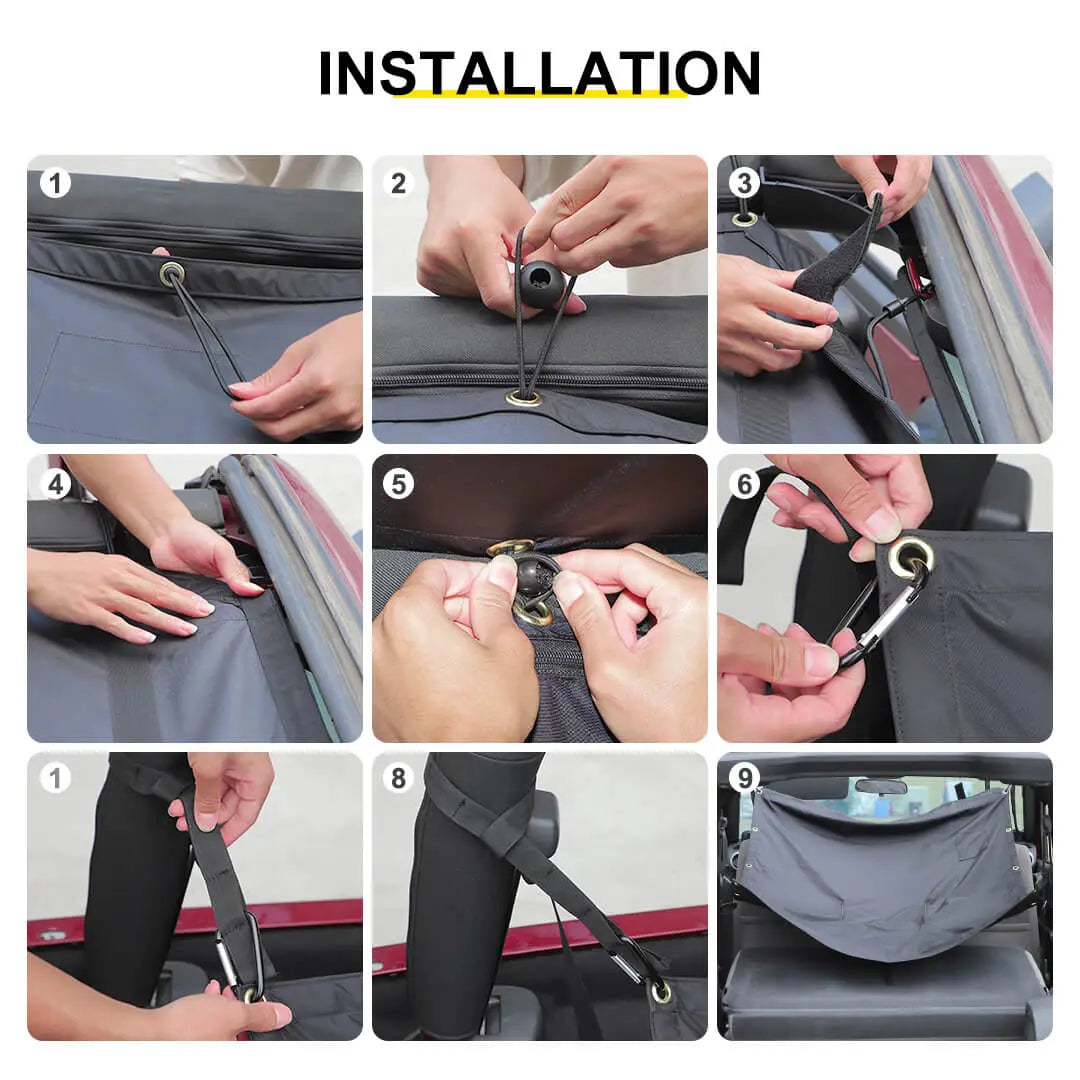 INSTALLATION

1

2

3

4

5

6

1

8

9