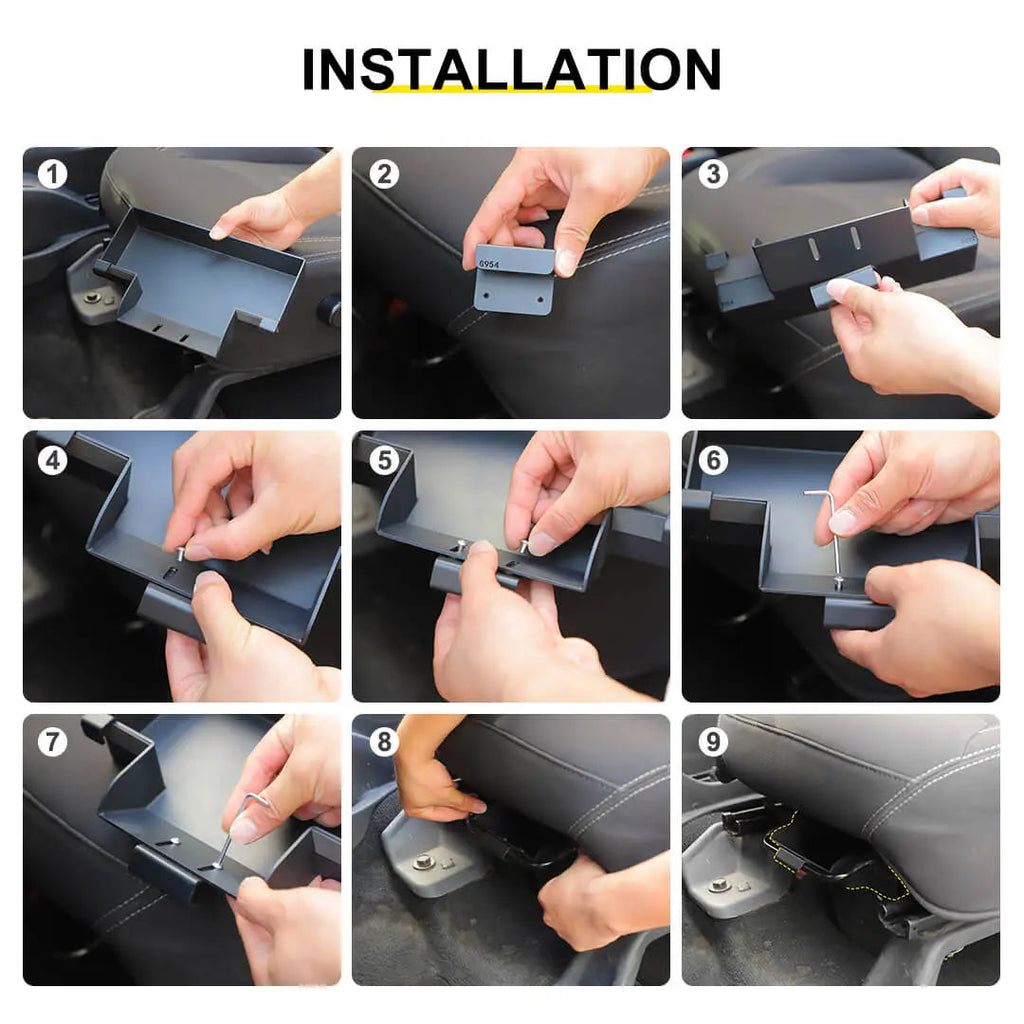 INSTALLATION

1

2

3

4

5

6

7

8

9