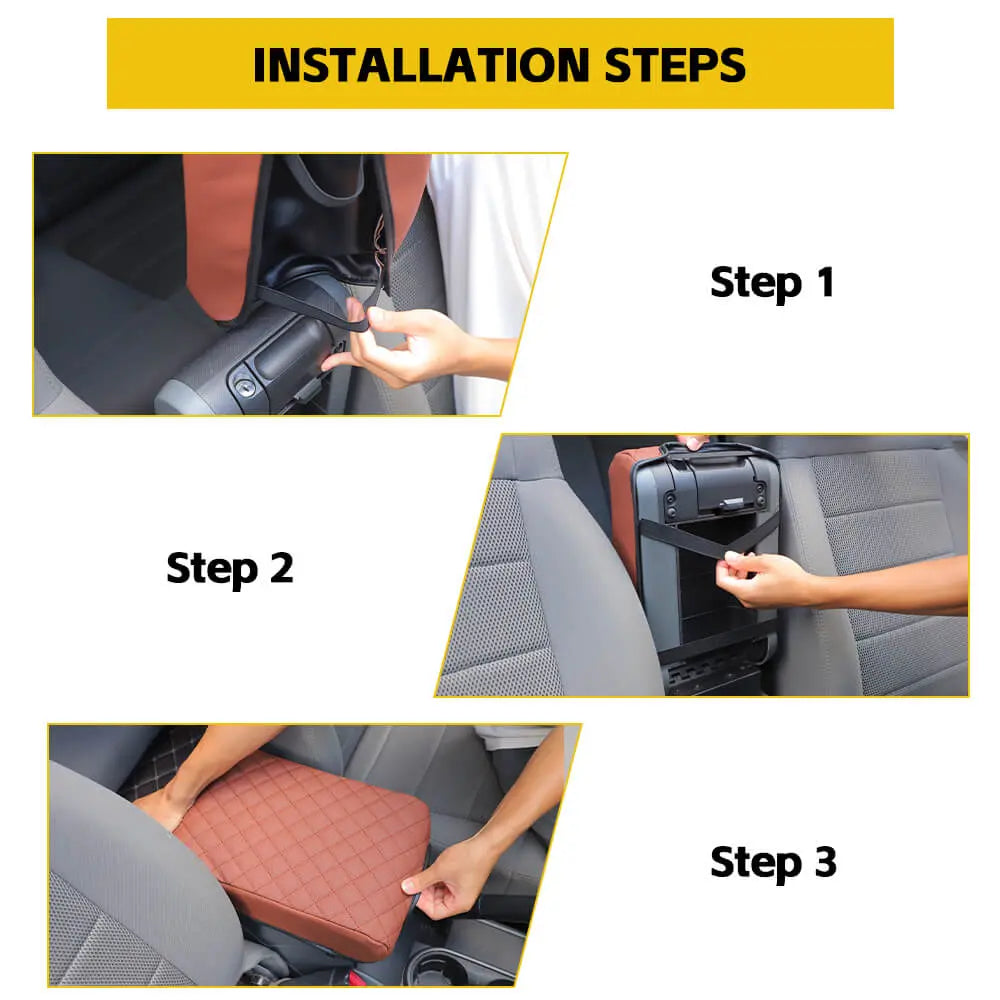 INSTALLATION STEPS

Step 1

Step 2

Step 3