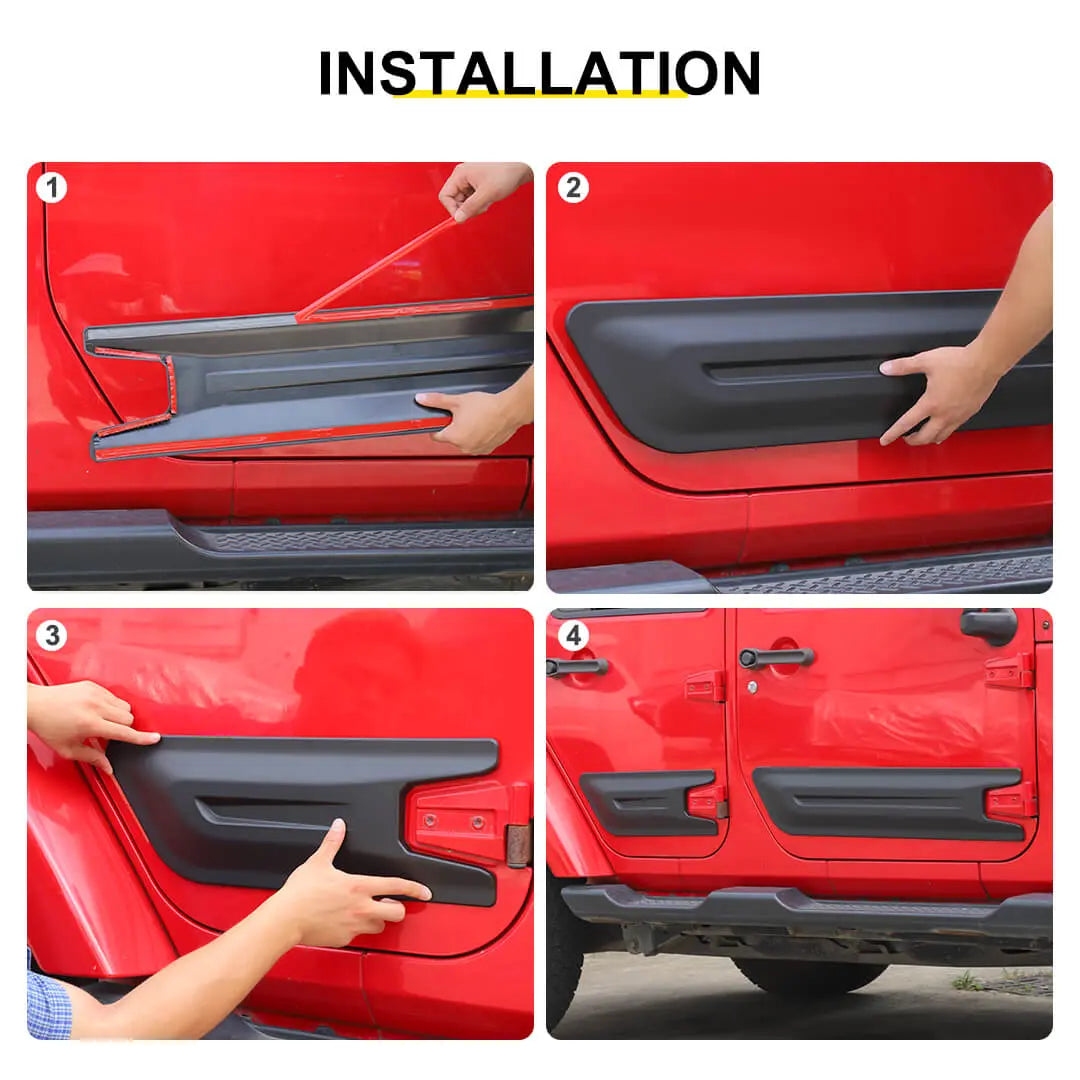 INSTALLATION

1

2

3

4