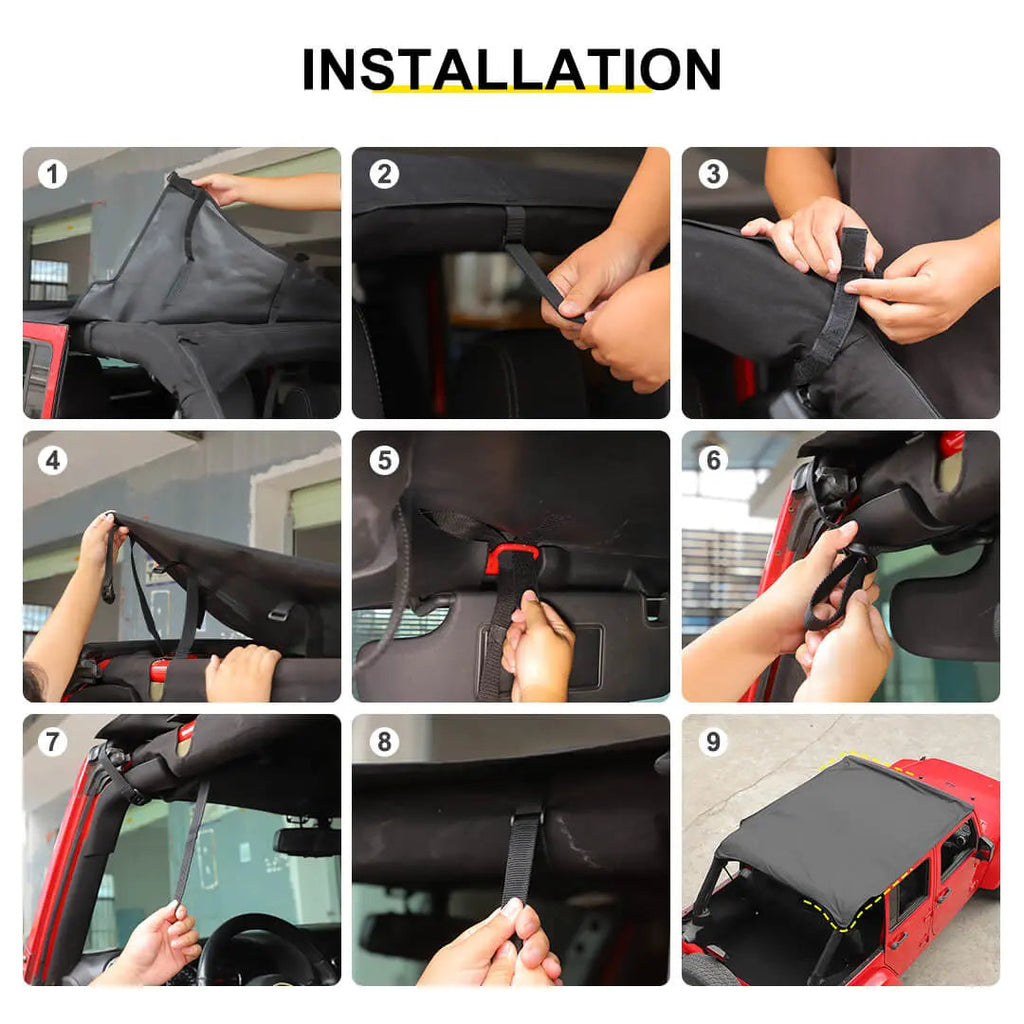 INSTALLATION

1

2

3

4

5

6

7

8

9