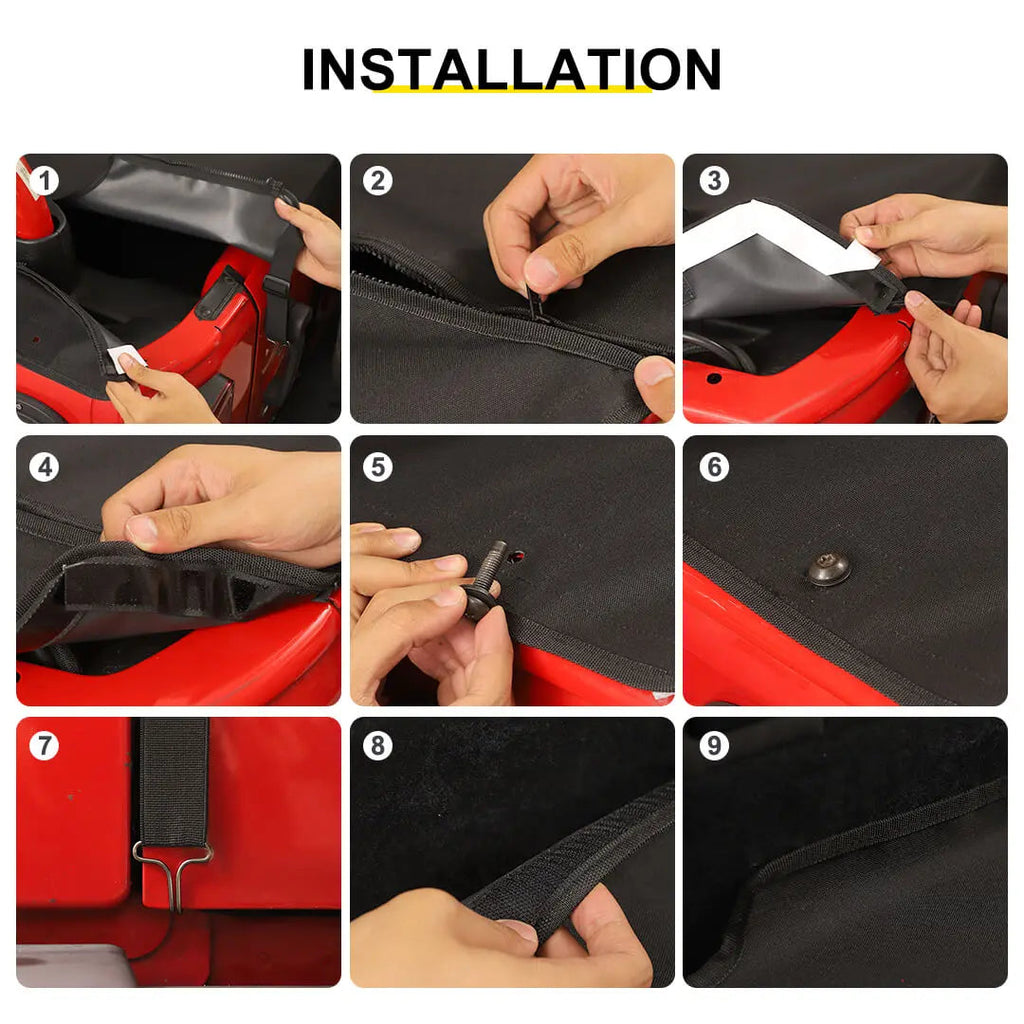 INSTALLATION

1

2

3

4

5

6

7

8

9