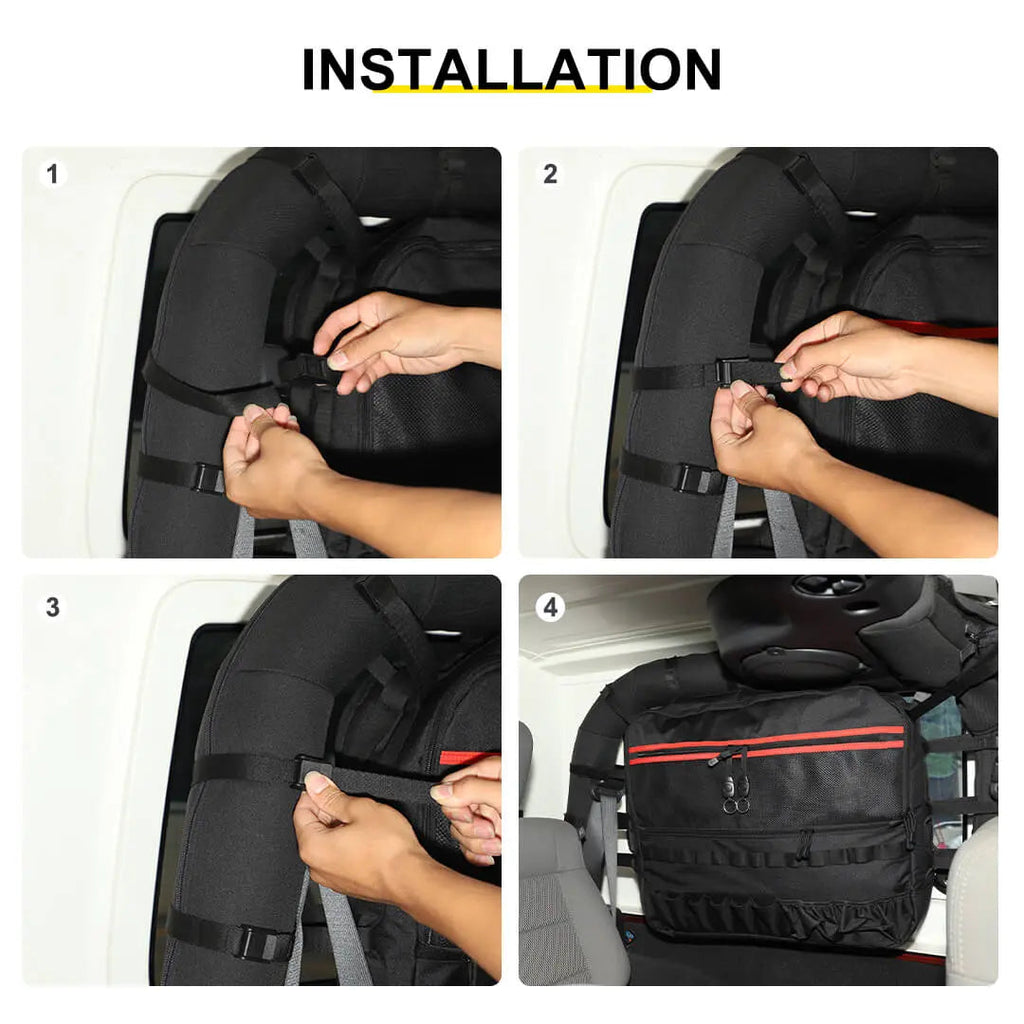 INSTALLATION

1

2

3

4