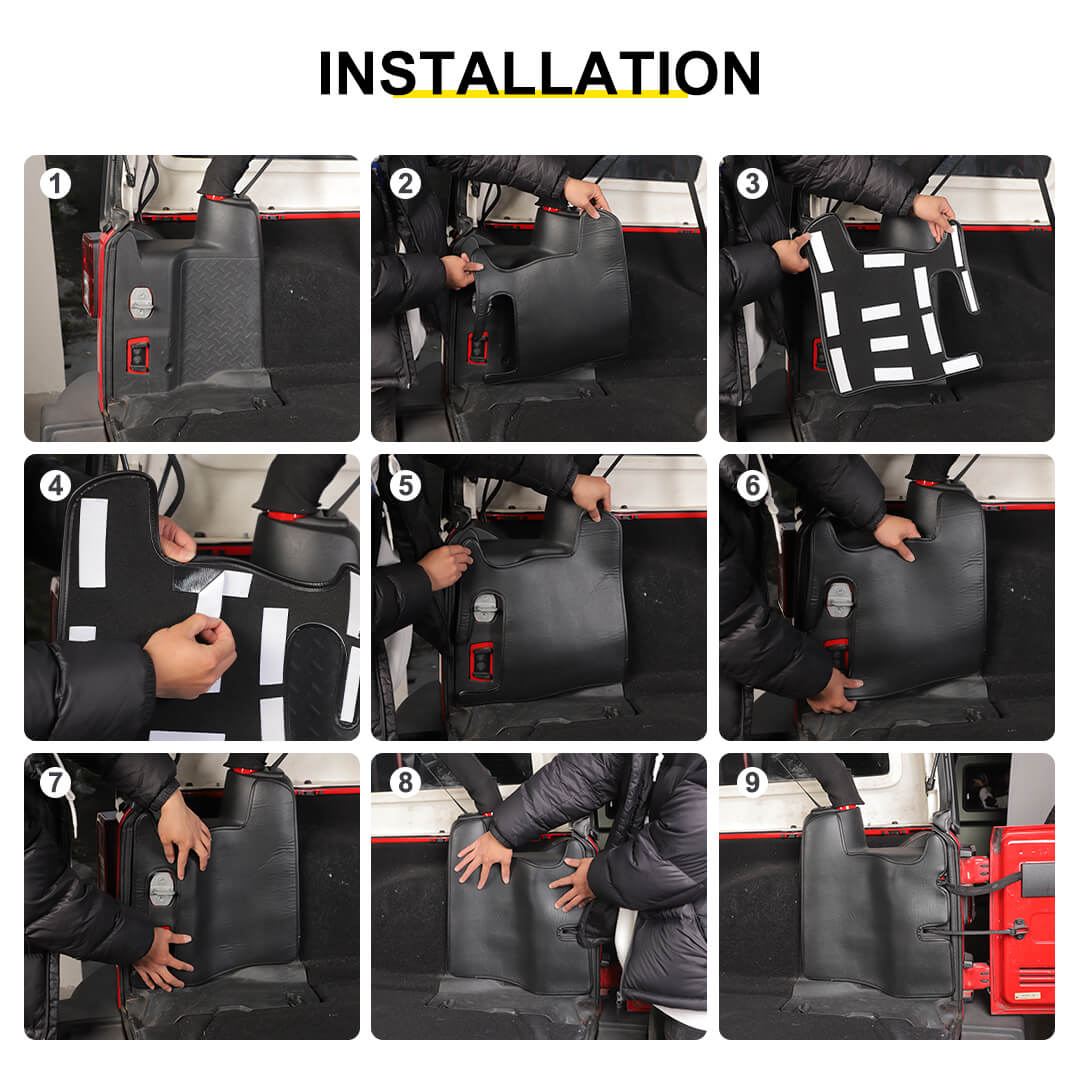 INSTALLATION

1

2

3

4

5

6

7

8

9