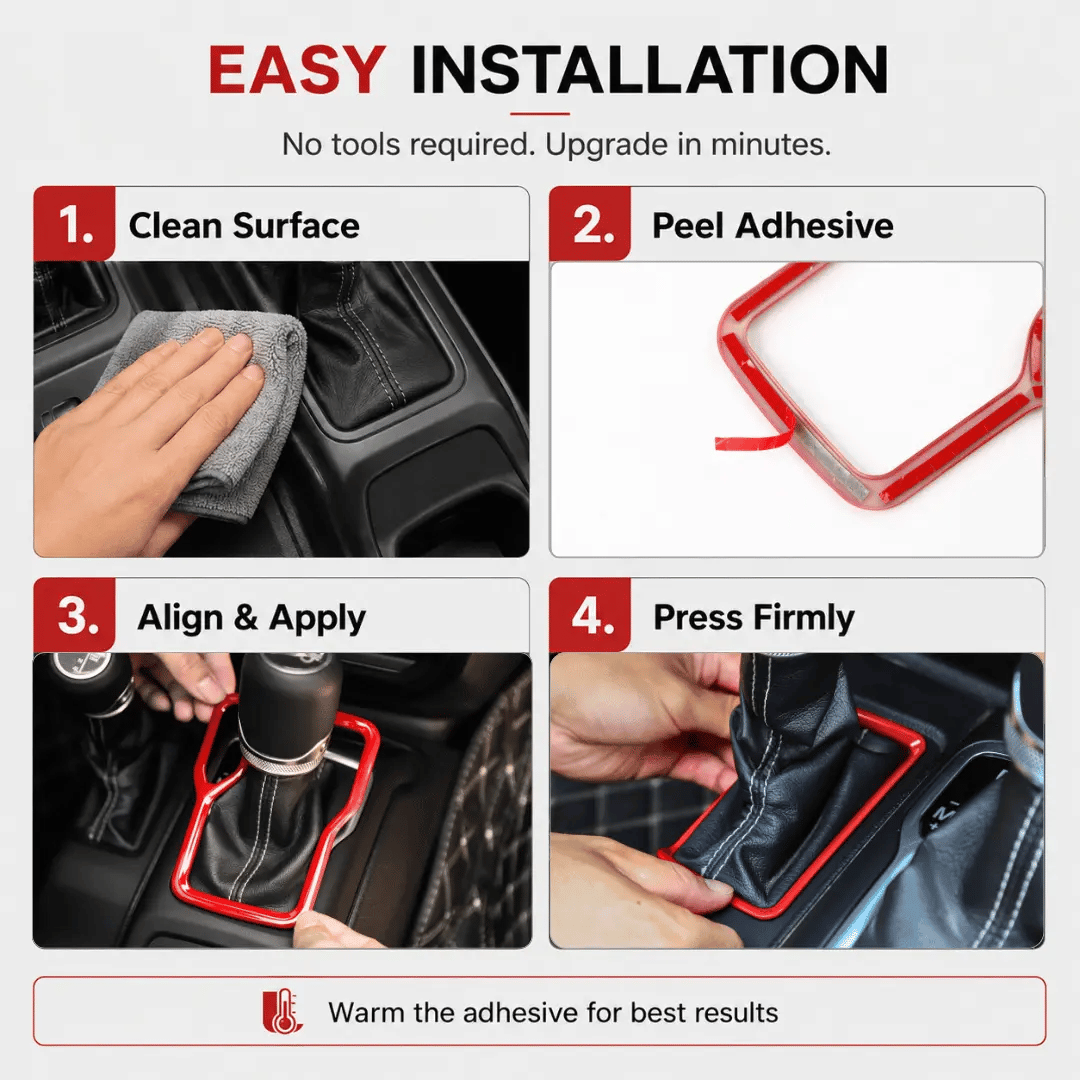 EASY INSTALLATION

No tools required. Upgrade in minutes.

1. Clean Surface

2. Peel Adhesive

3. Align & Apply

4. Press Firmly

Warm the adhesive for best results