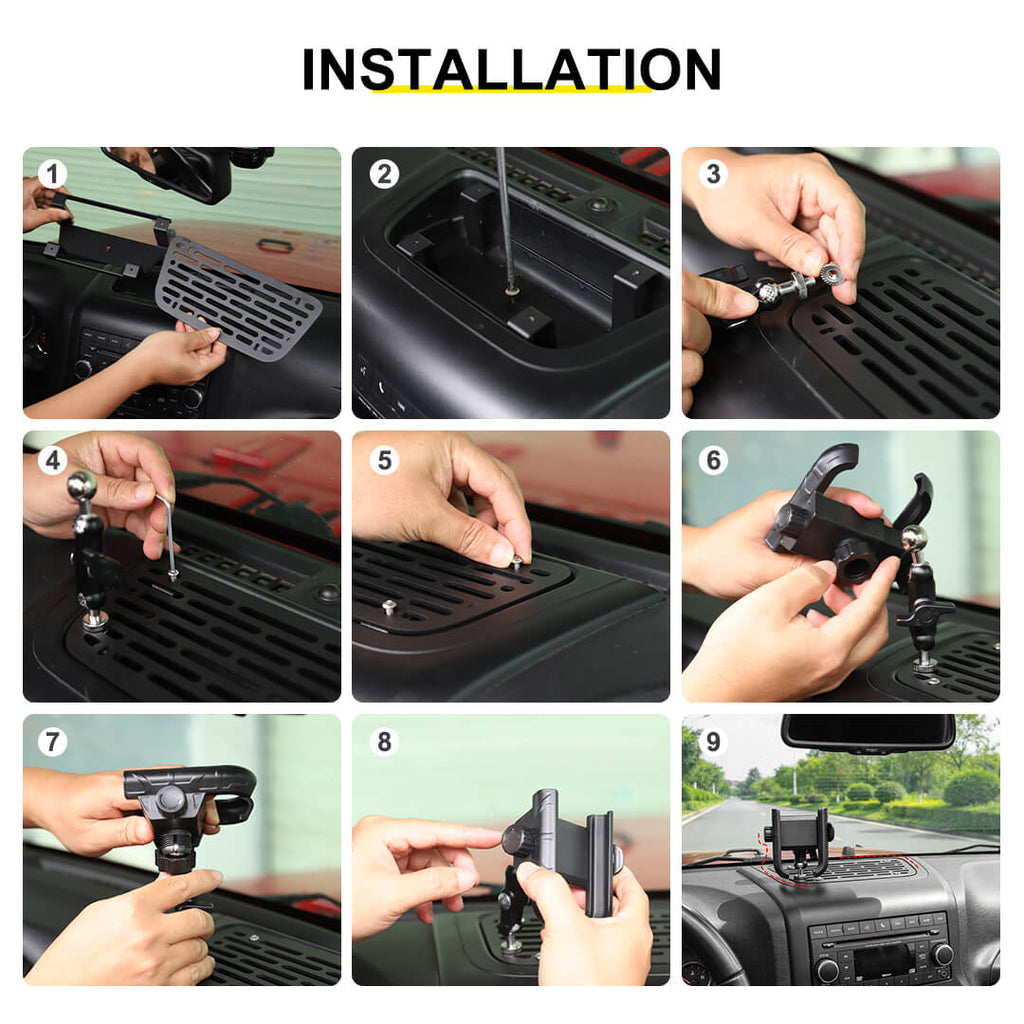 INSTALLATION

1

2

3

4

5

6

7

8

9